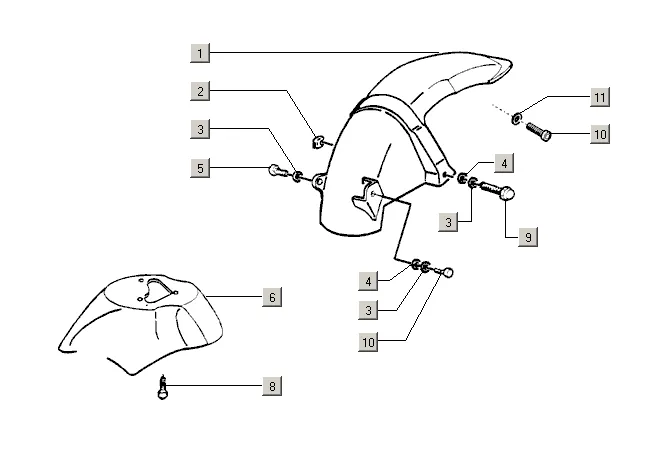 1
2
3
5
11
10
4
3
9
4
3
10
6
8