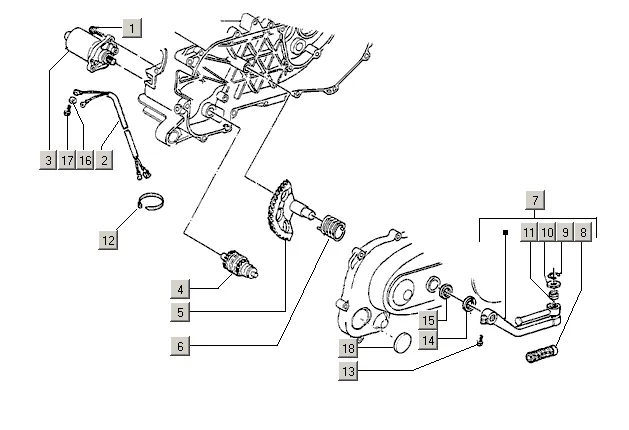 1
3
17
16
2
12
4
5
6
7
11
10
9
8
15
14
18
13