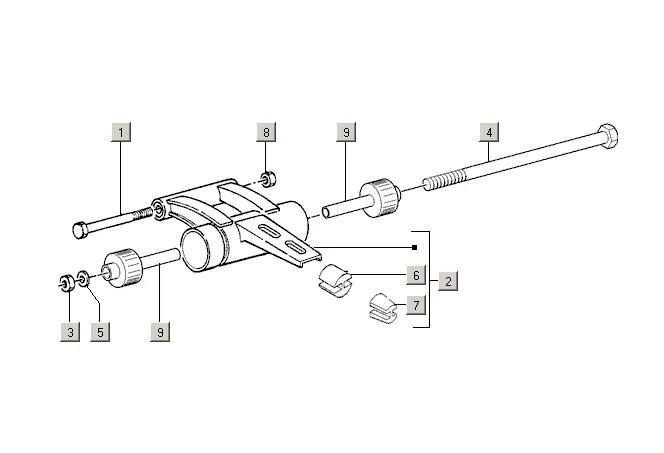 1
8
9
4
6
2
7
3
5
9