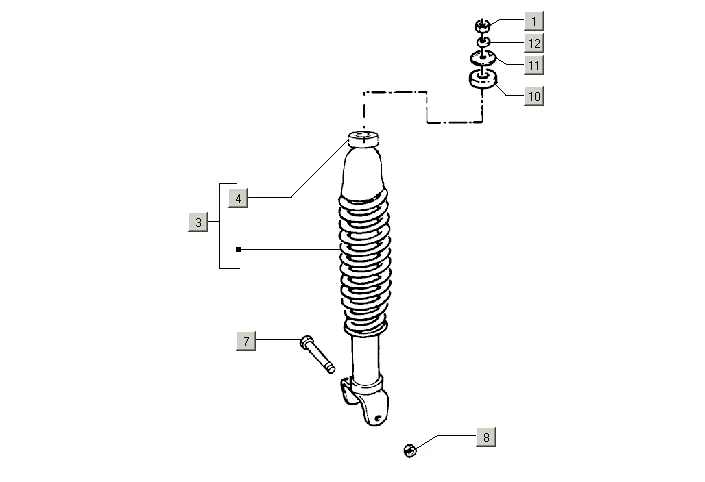 1
12
11
10
4
3
7
8