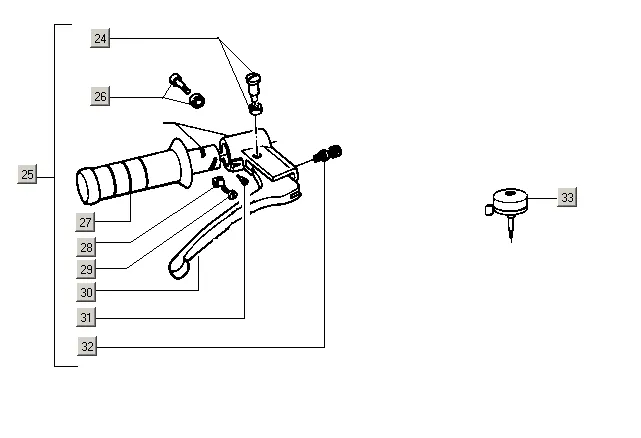 24
26
25
27
28
29
30
31
32
33