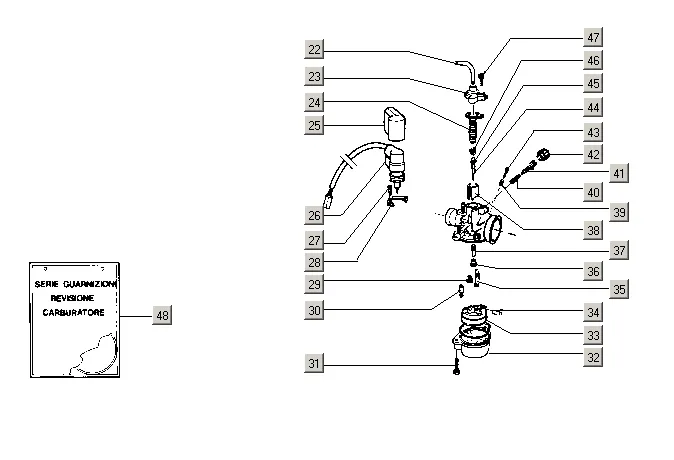 SERIE GUARNIZIONI
REVISIONE
CARBURATORE

48

22
23
24
25
26
27
28
29
30
31

47
46
45
44
43
42
41
40
39
38
37
36
35
34
33
32