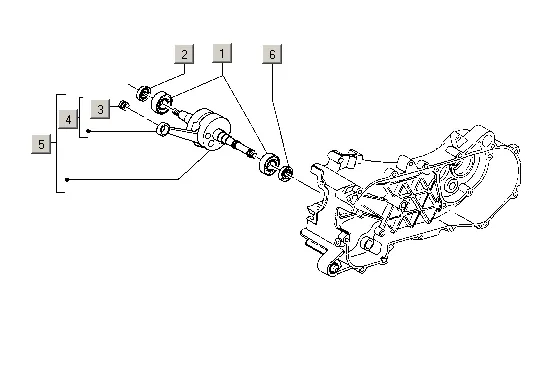 2
1
6
3
4
5