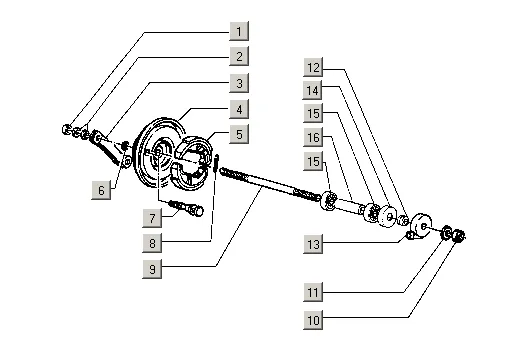 1
2
3
4
5
6
7
8
9
12
14
15
16
15
13
11
10