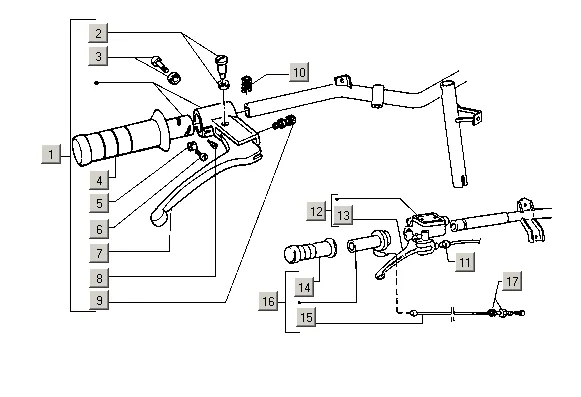 2
3
10
1
4
5
6
7
8
9
12
13
11
14
16
15
17