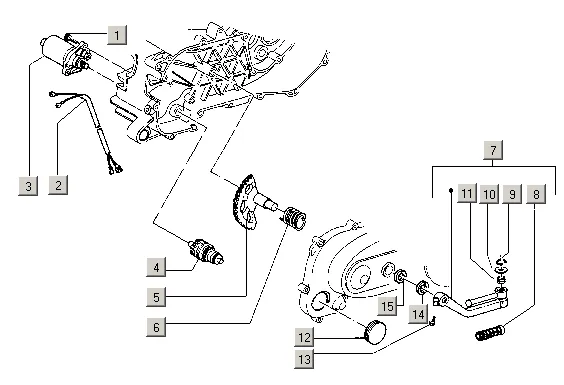 1
3
2
7
11
10
9
8
4
5
6
15
14
12
13