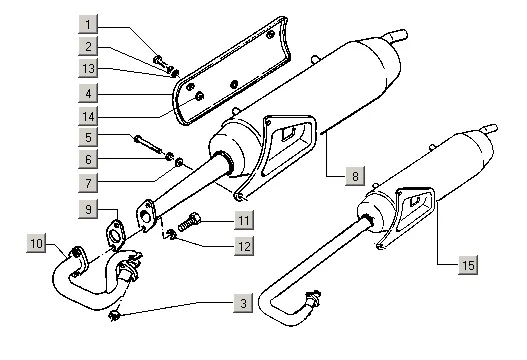 1
2
13
4
14
5
6
7
8
9
10
11
12
3
15