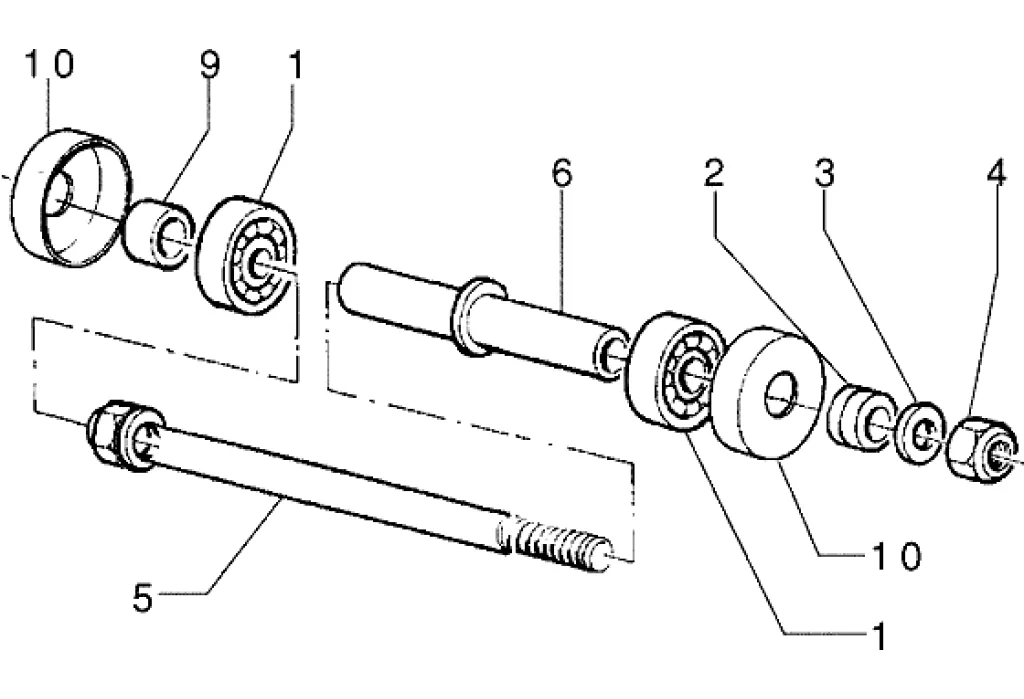 10
9
1
6
2
3
4
5
10
1