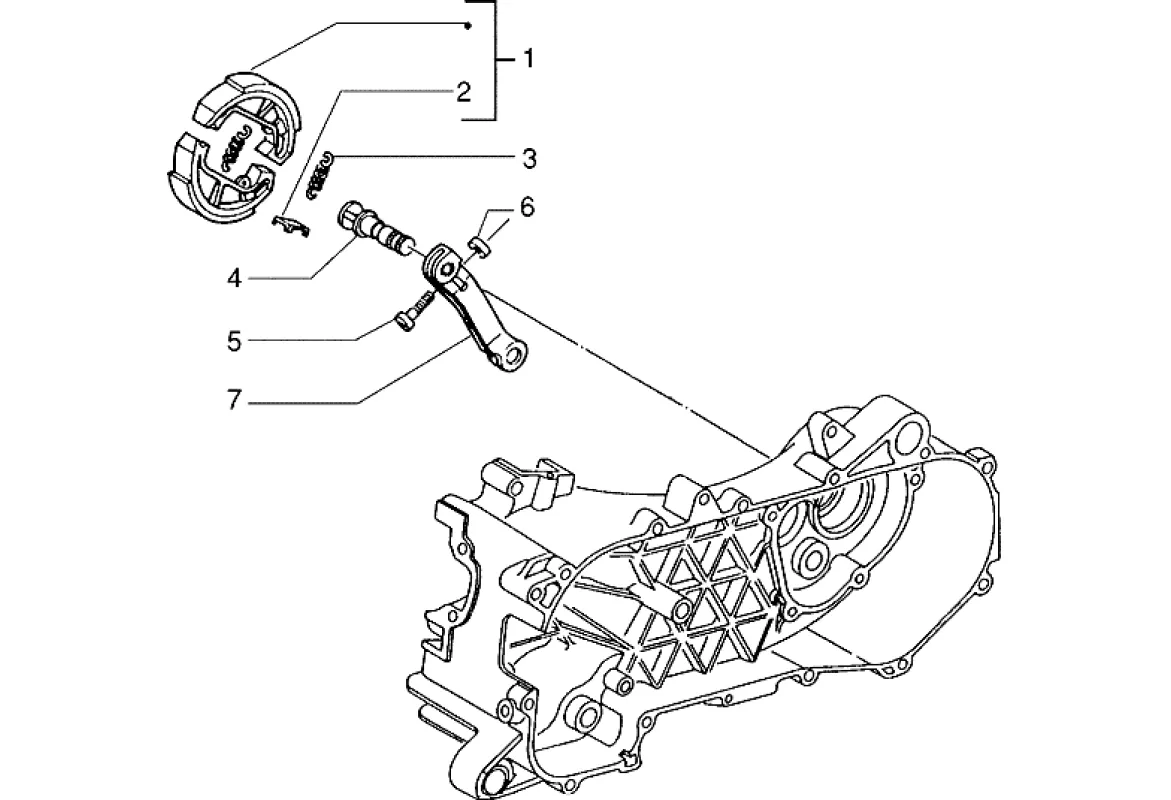 1
2
3
6
4
5
7