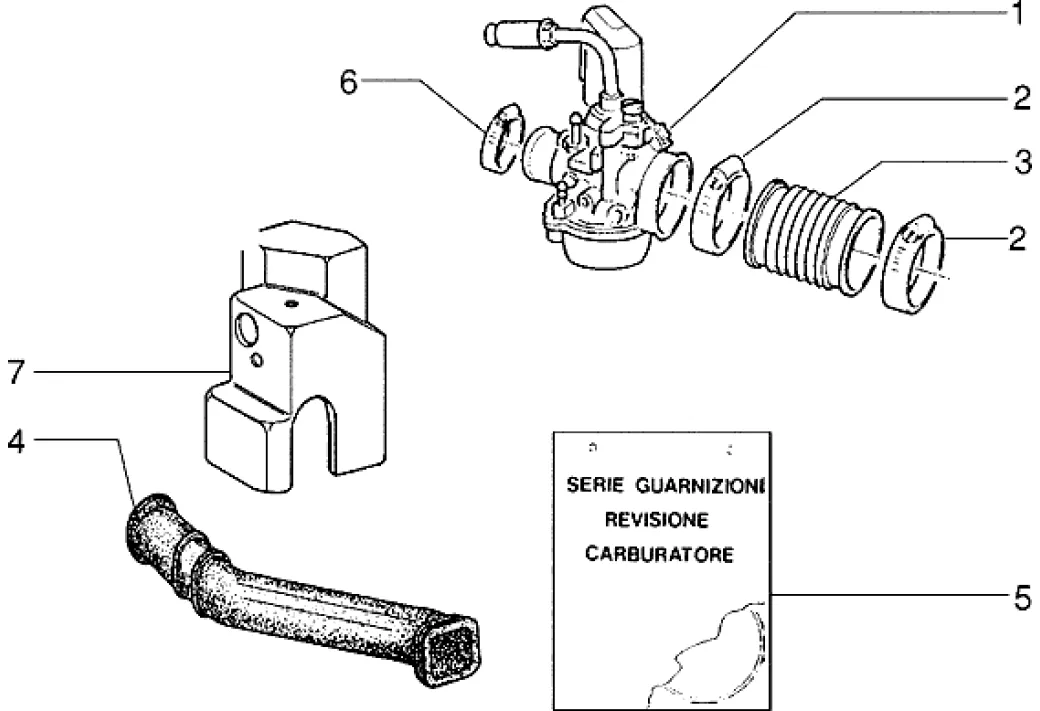 1
6
2
3
2
7
4
SERIE GUARNIZIONI
REVISIONE
CARBURATORE
5