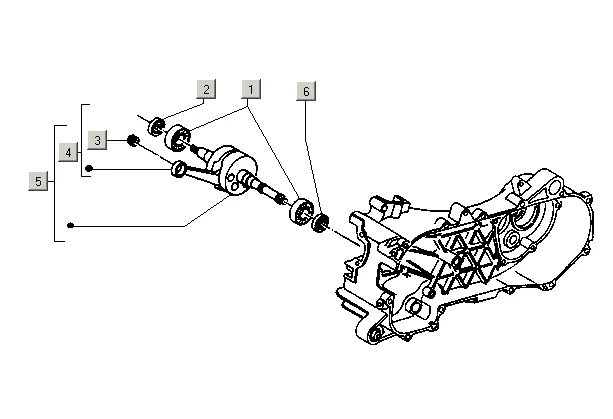 2
1
6
3
4
5