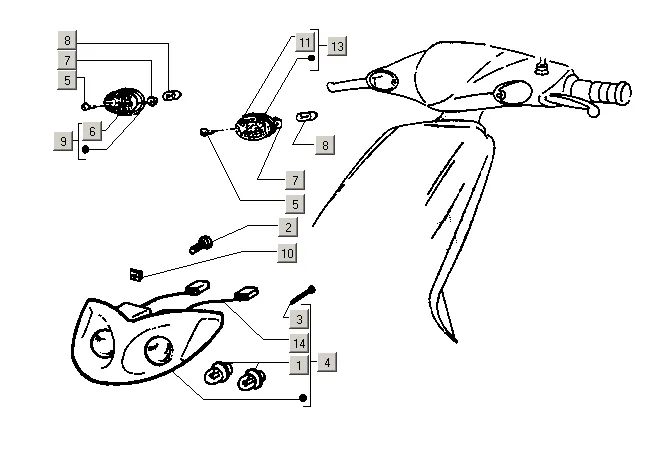 8
7
5
6
9
11
13
8
7
5
2
10
3
14
1
4