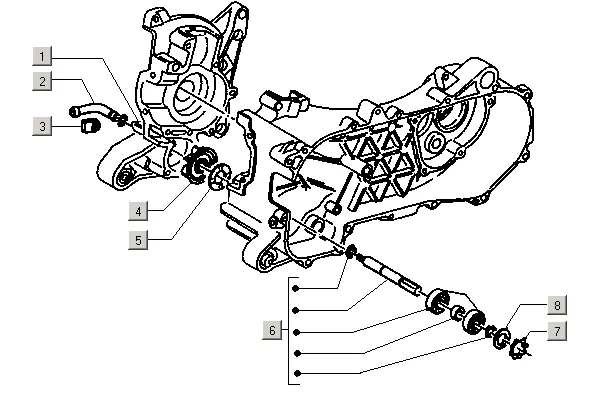 1
2
3
4
5
6
8
7