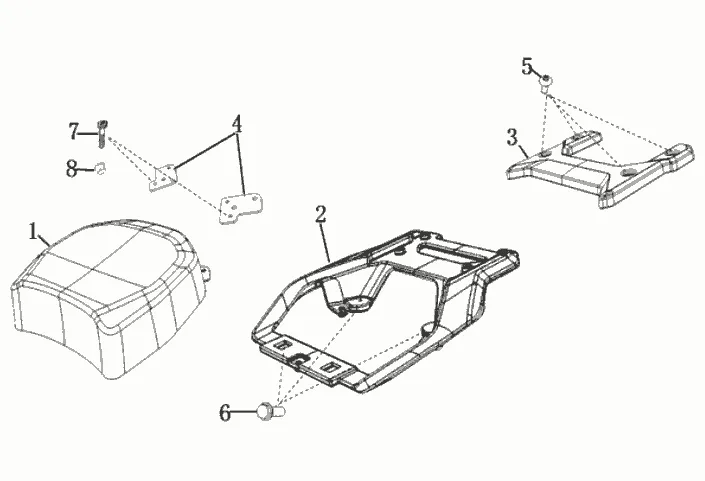 5
7
4
3
8
1
2
6