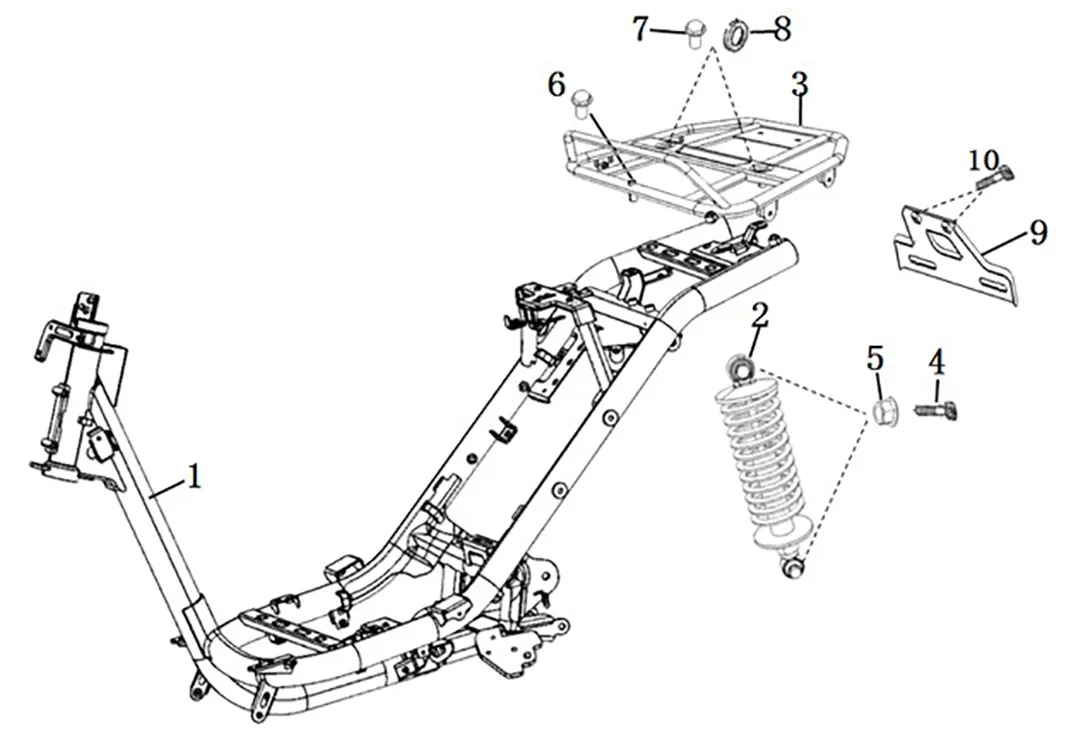 7
8
6
3
10
9
2
5
4
1