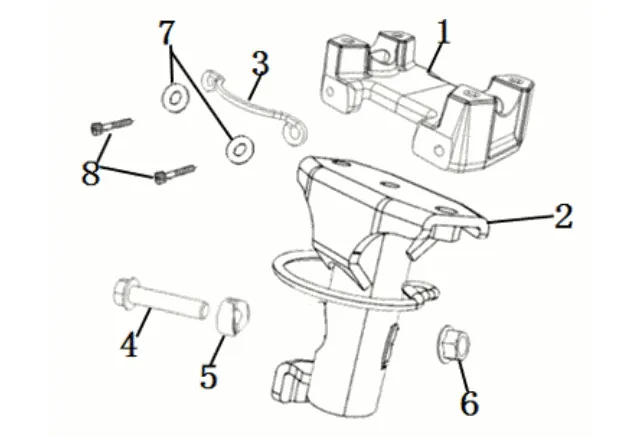 7
3
1
8
2
4
5
6