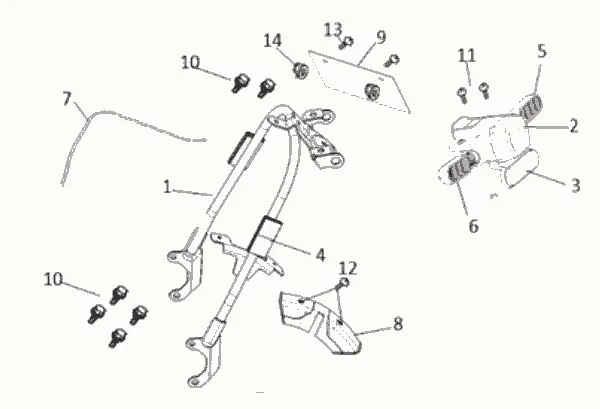 13
9
14
10
11
5
7
2
1
3
6
4
12
10
8