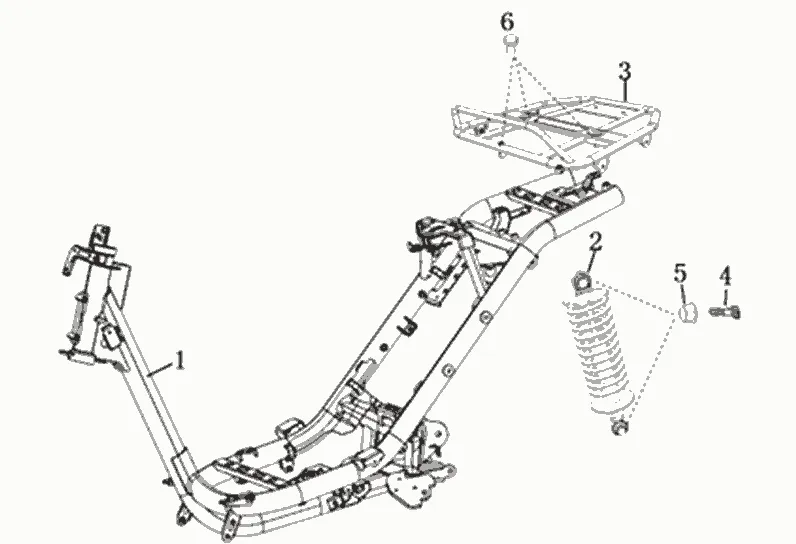 6
3
2
5
4
1