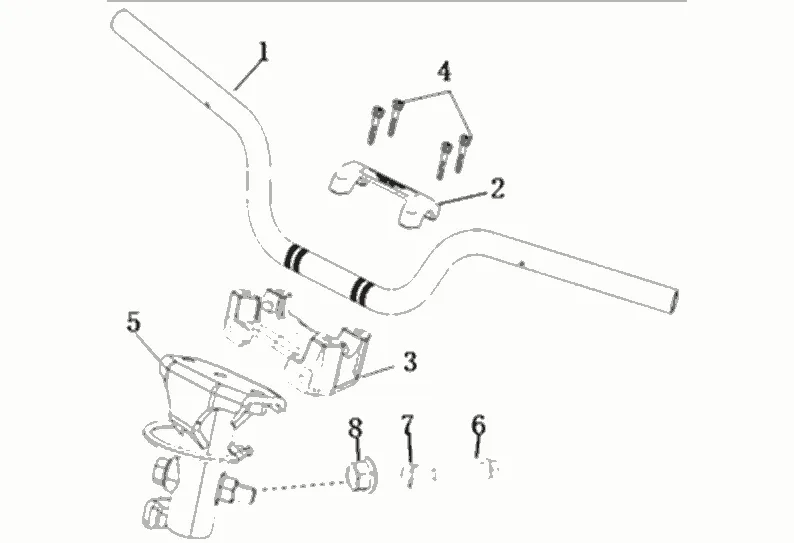 1
4
2
5
3
8
7
6