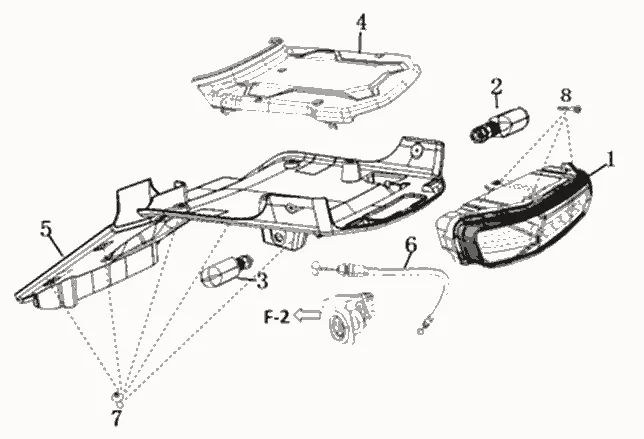 4
2
8
1
5
6
3
F-2
7