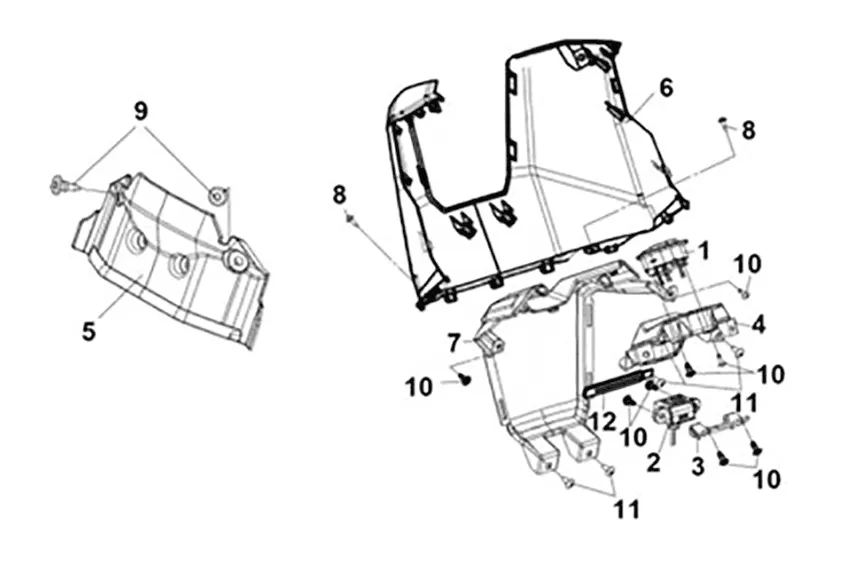 9
5
6
8
8
1
10
4
7
10
10
11
12
10
2
3
10
11