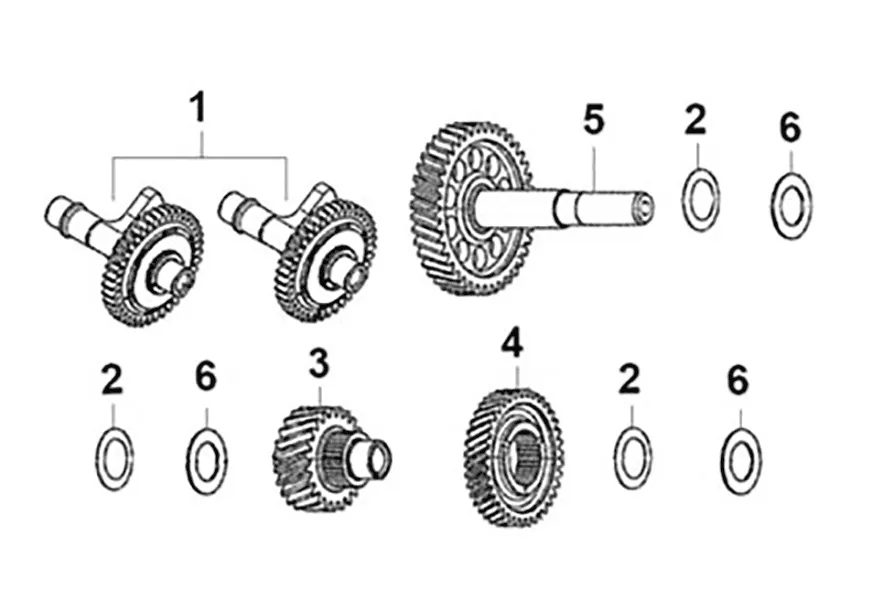 1
5
2
6
2
6
3
4
2
6