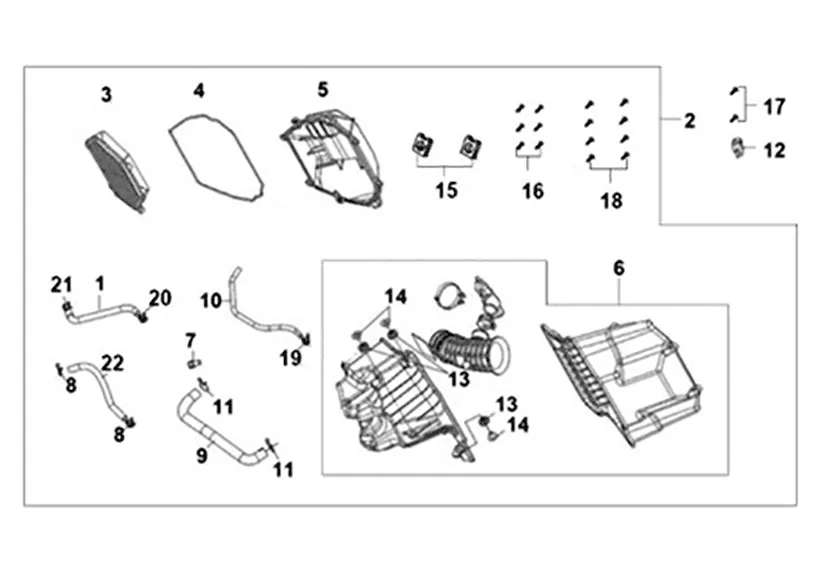 3
4
5
15
16
18
2
17
12
21
1
20
10
19
7
22
8
8
11
9
11
14
13
13
14
6