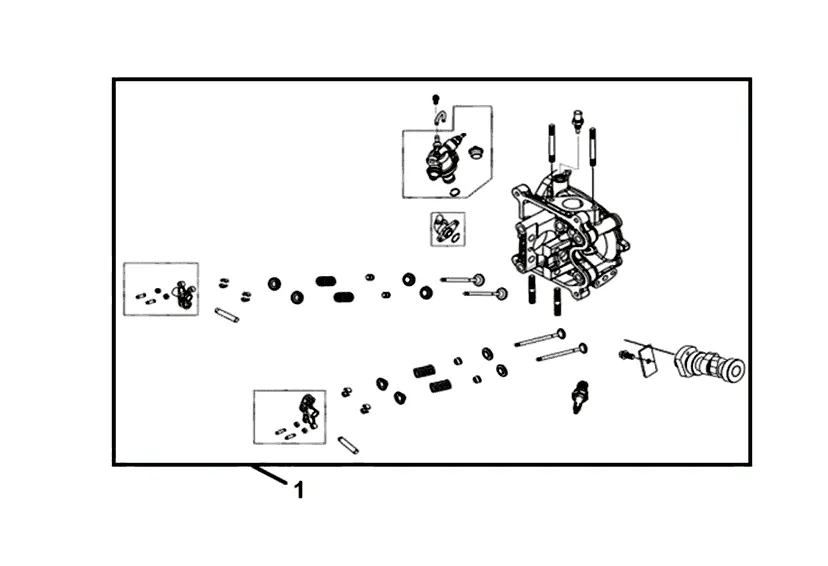 1