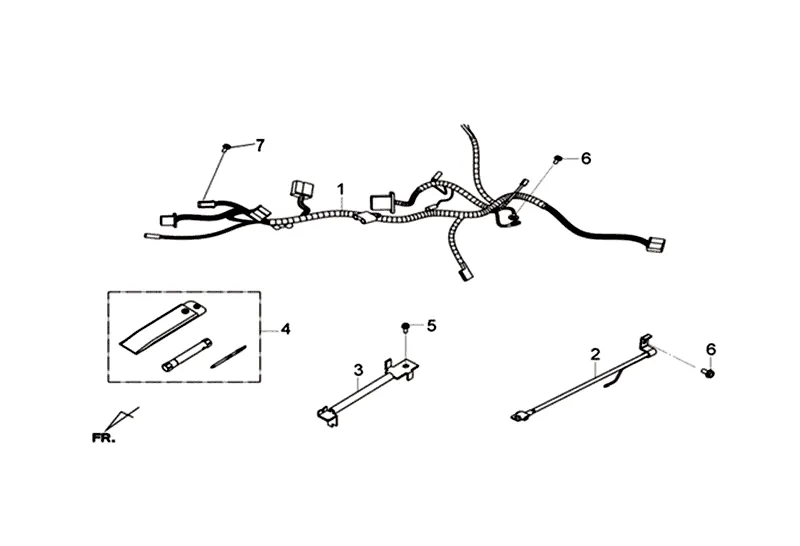 7
1
6
4
5
3
2
6
FR.