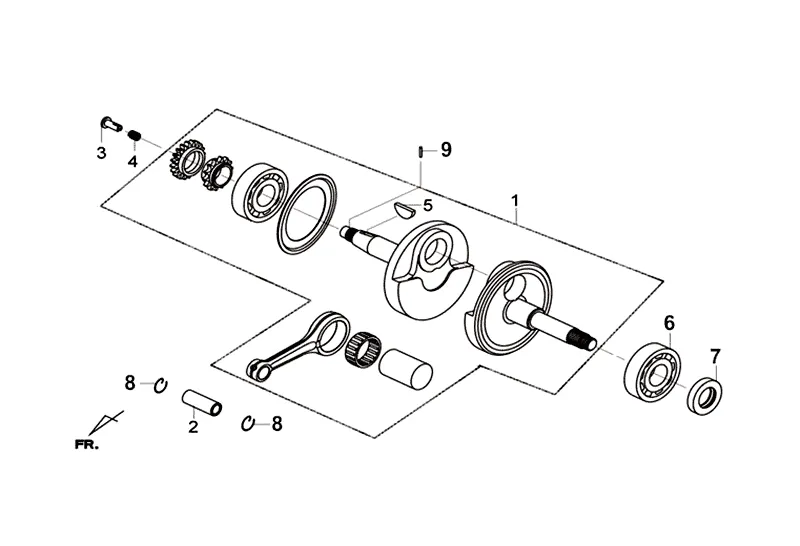 3
4
9
5
1
6
7
8
2
8
FR.