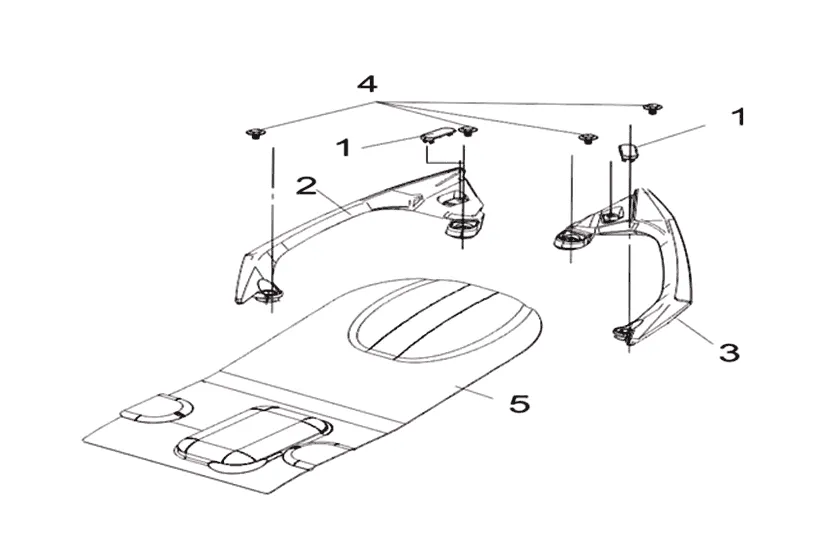 4
1
1
2
3
5