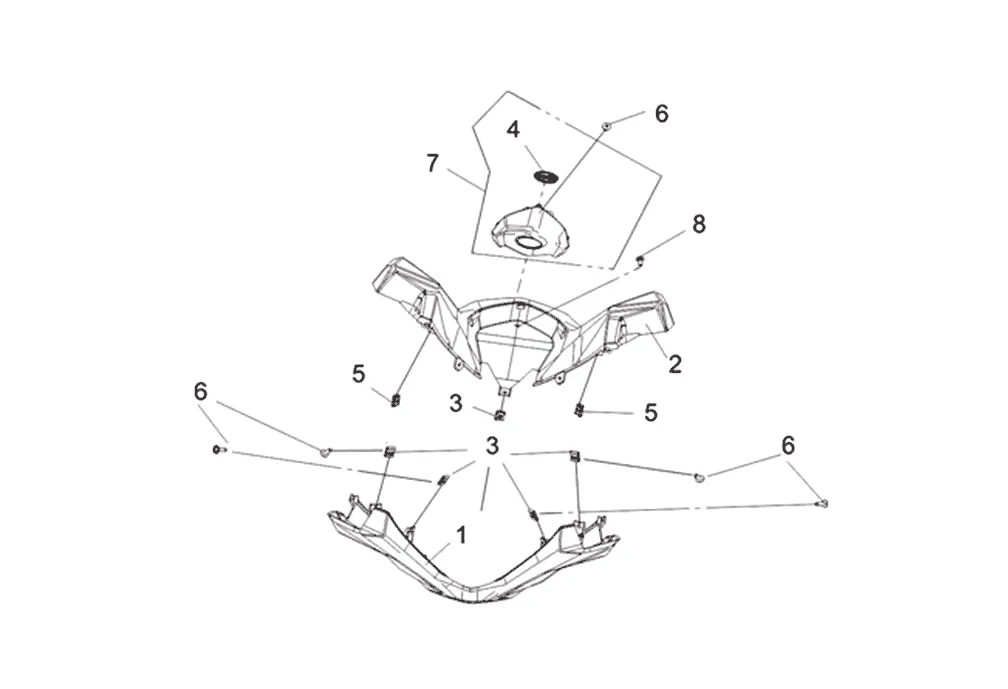 6
4
7
8
2
5
3
5
6
3
6
1