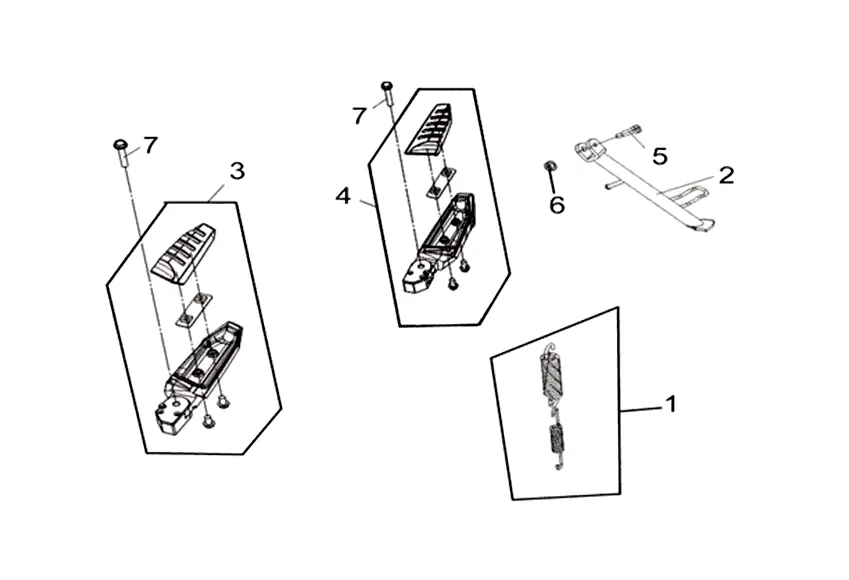 7
3
7
4
5
2
6
1