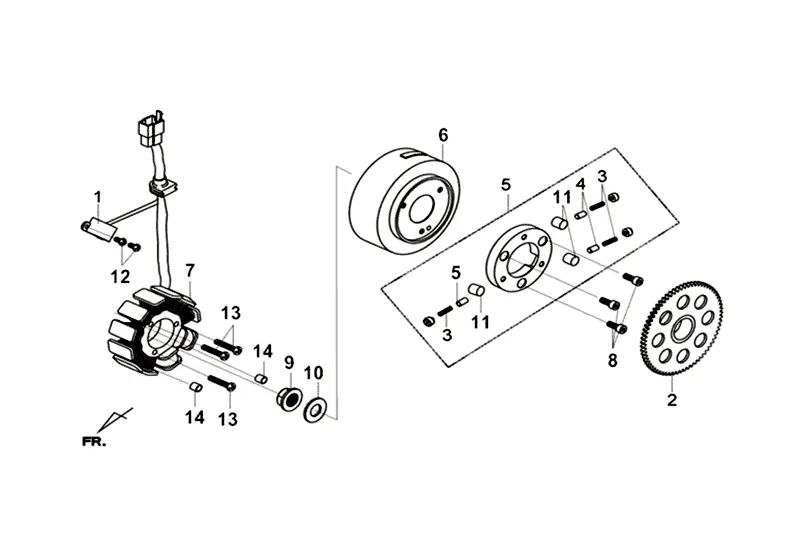 1
12
7
13
14
9
10
14
13
FR.
6
5
11
4
3
5
3
11
8
2