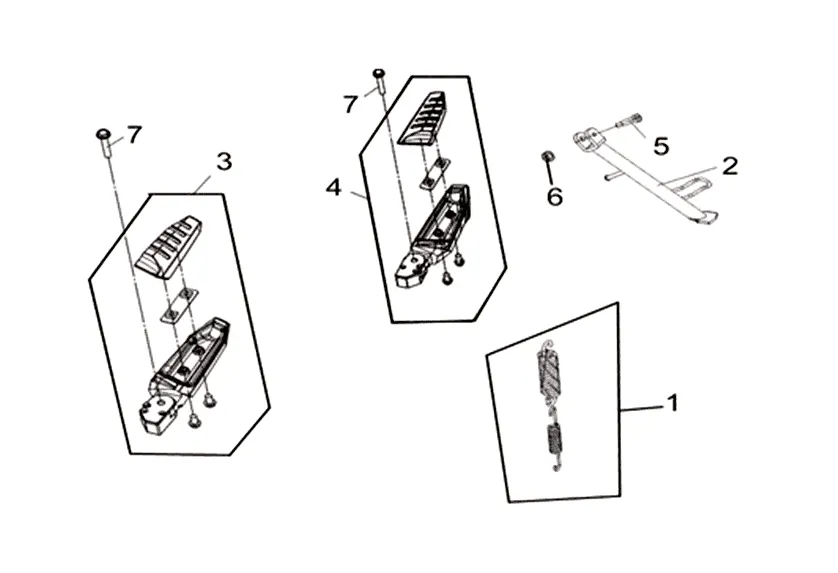 7
3
7
4
5
2
6
1