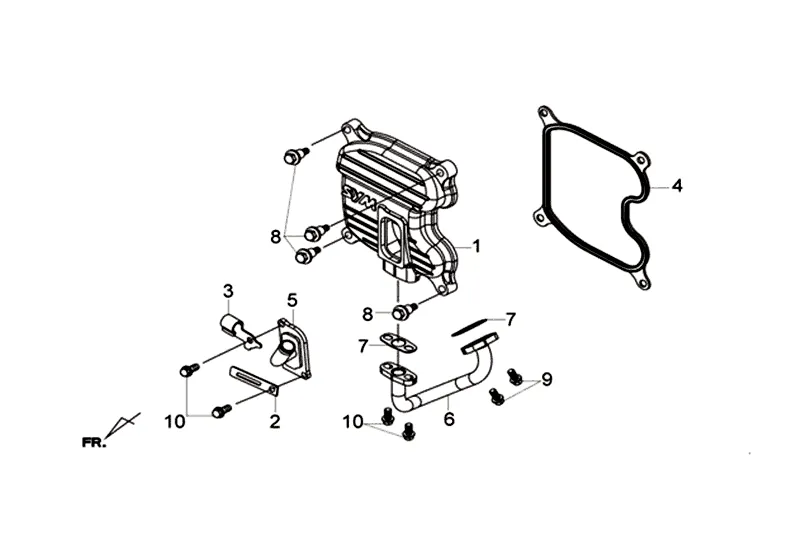 SYM
4
8
1
3
5
8
7
7
9
10
2
10
6
FR.