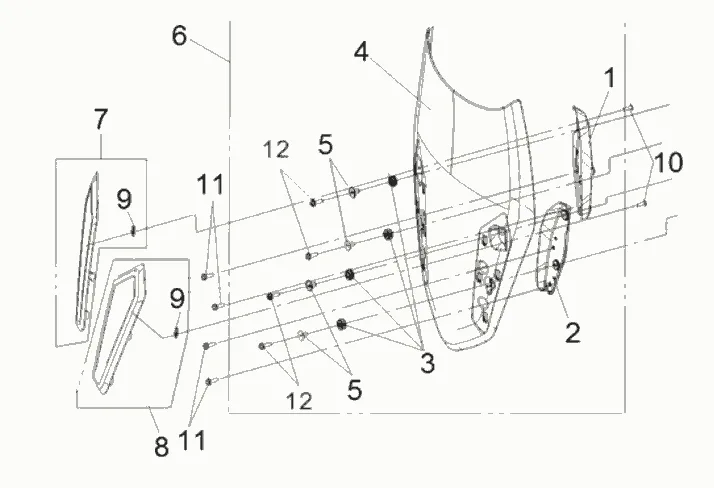 6
4
1
7
12
5
10
9
11
9
2
3
12
5
8
11