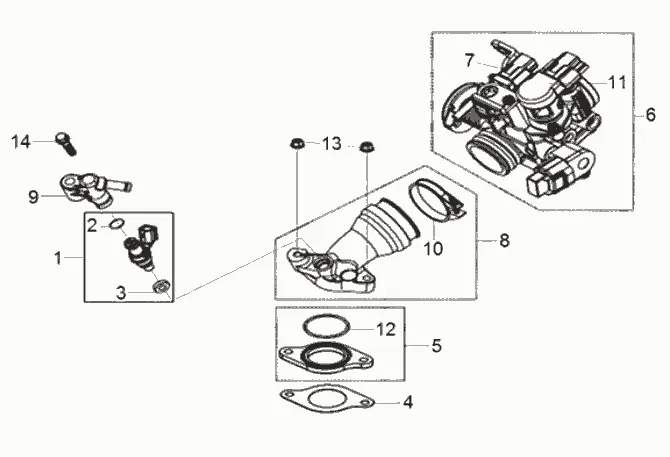 7
11
6
14
13
9
2
1
3
10
8
12
5
4