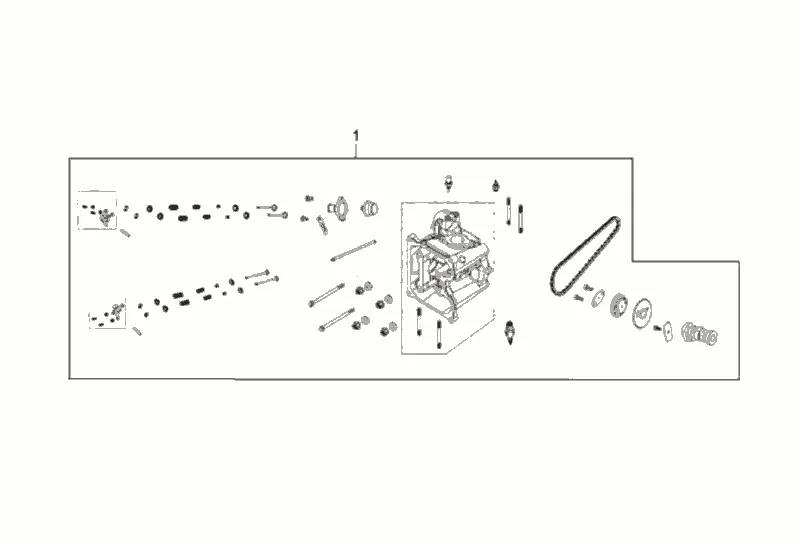 1