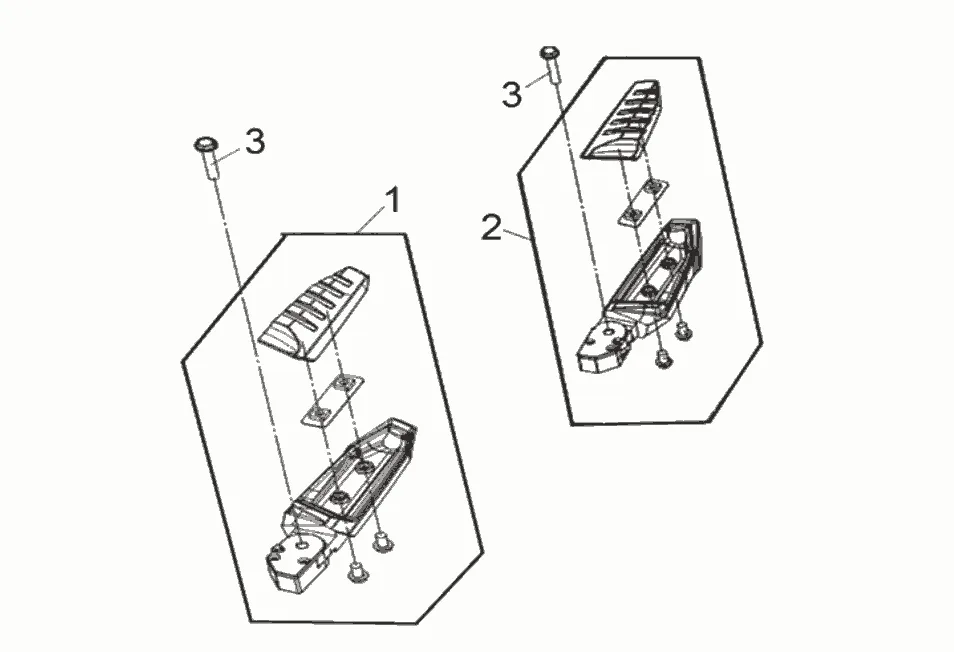 3
3
1
2