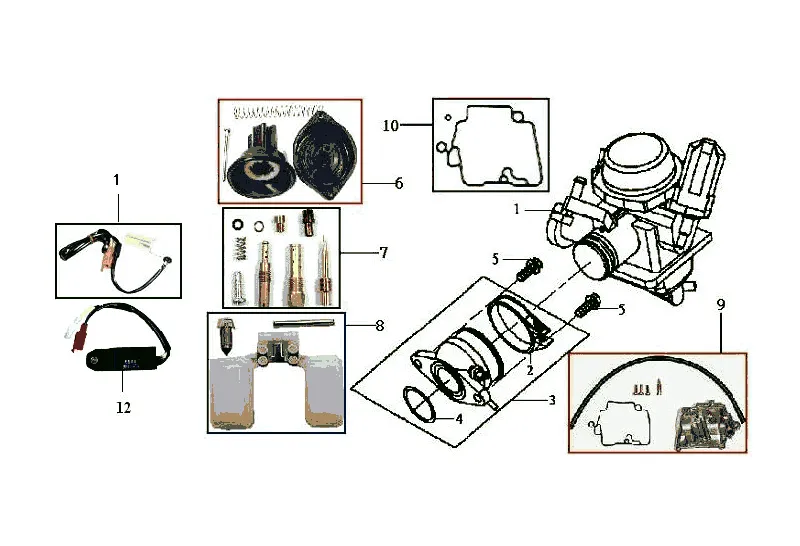 1
12
6
7
8
10
1
5
5
2
3
4
9