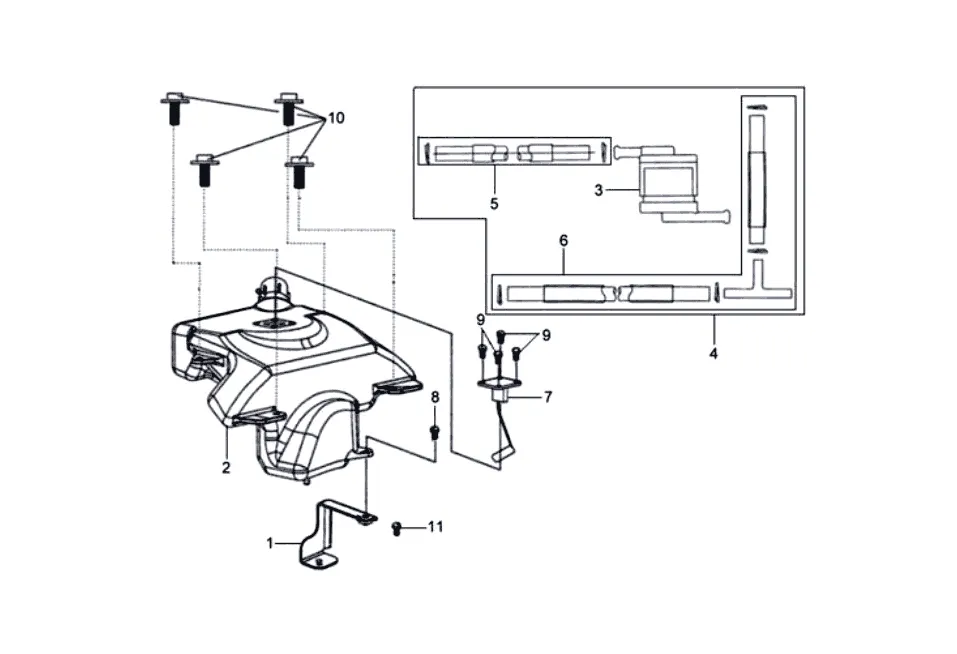 10
5
3
6
4
9
9
7
8
2
11
1