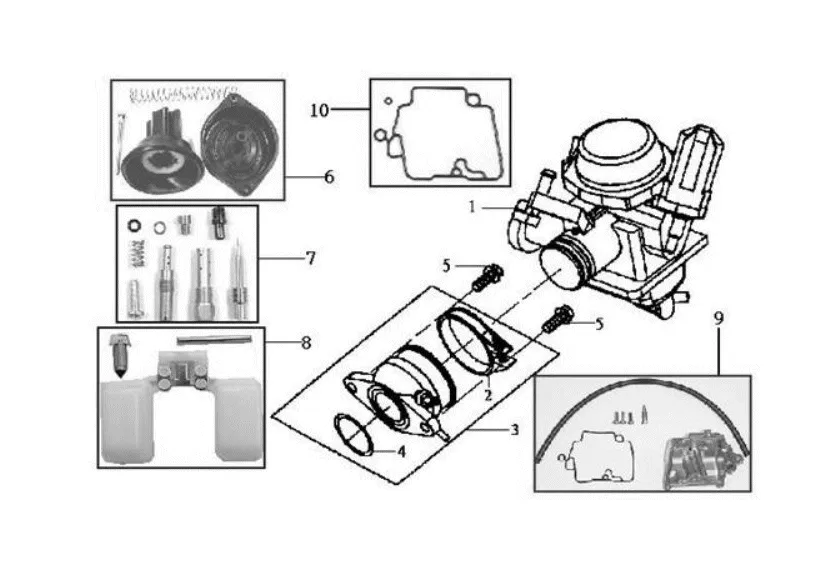 10
6
1
7
5
5
9
8
2
3
4