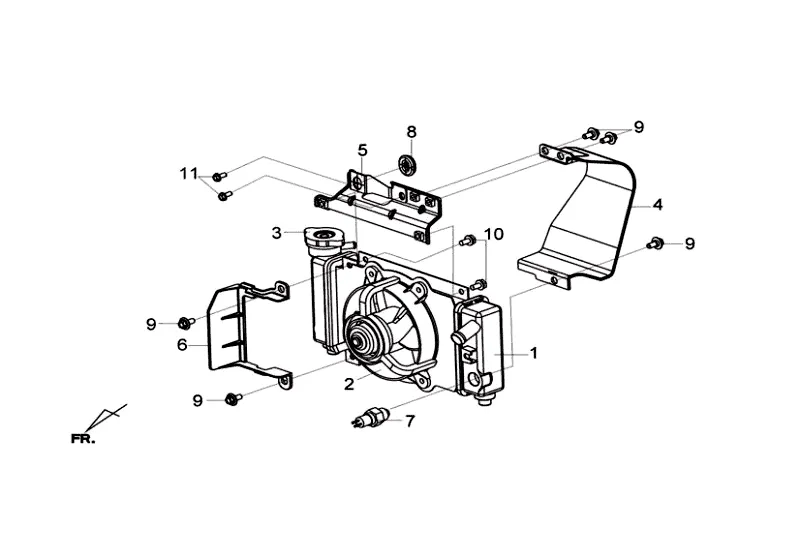 8
9
5
11
4
3
10
9
9
6
1
2
9
7
FR.