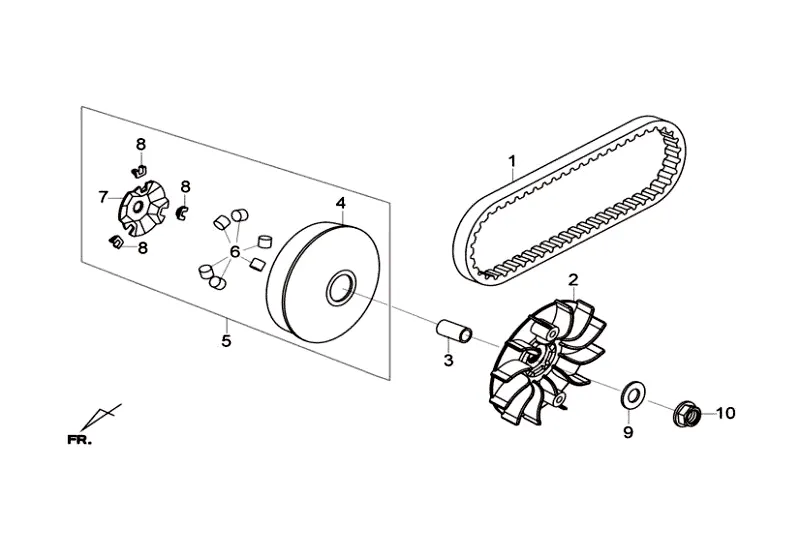 8
7
8
8
6
4
5
1
2
3
9
10
FR.