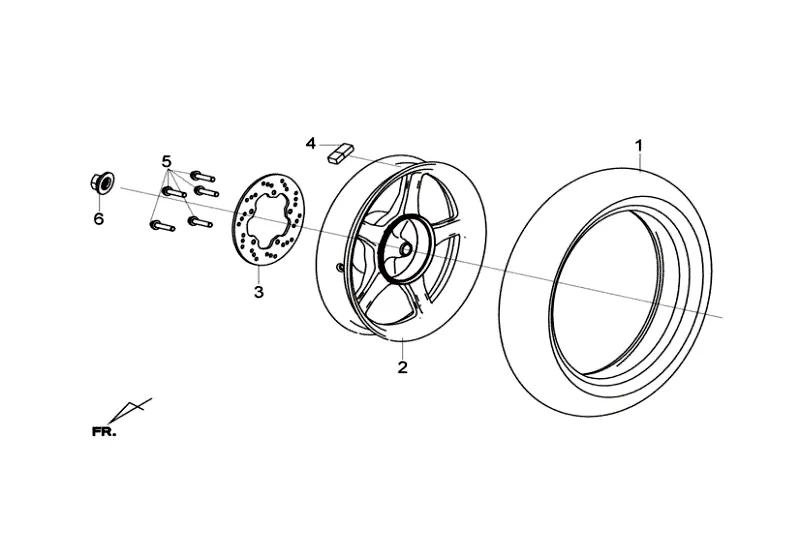 4
1
5
6
3
2
FR.