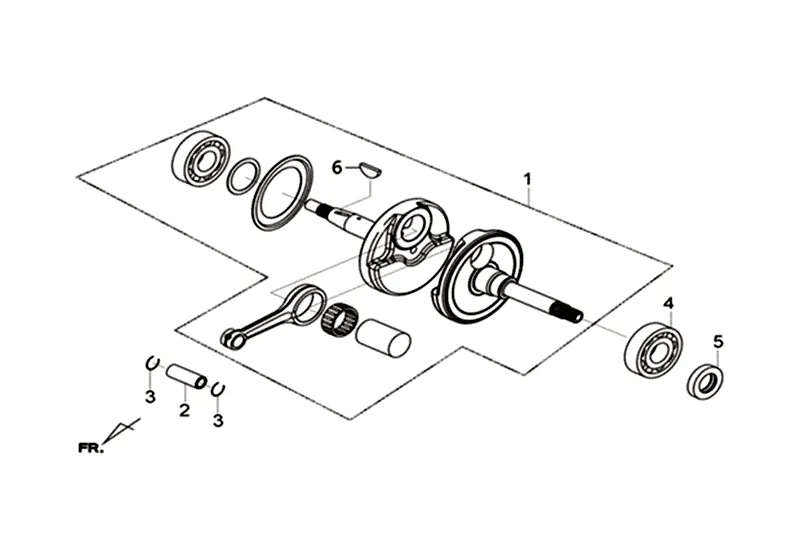 6
1
4
5
3
2
3
FR.