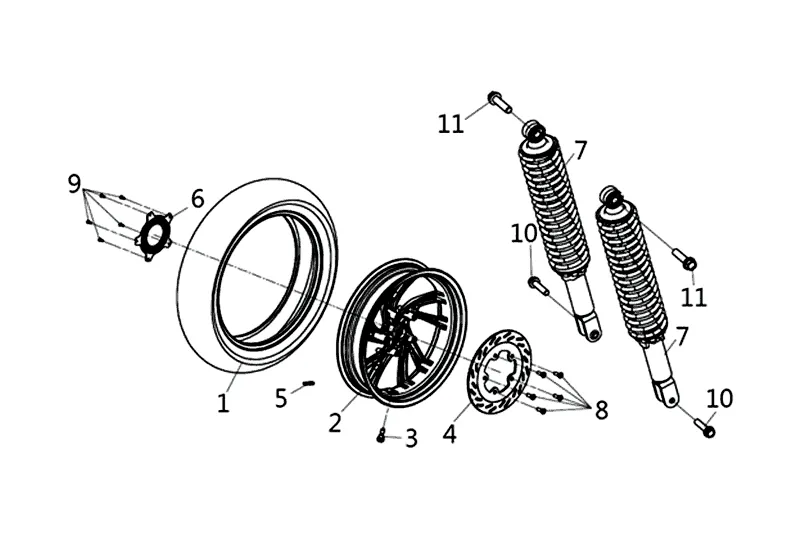 11
7
9
6
10
11
7
1
5
2
3
4
8
10