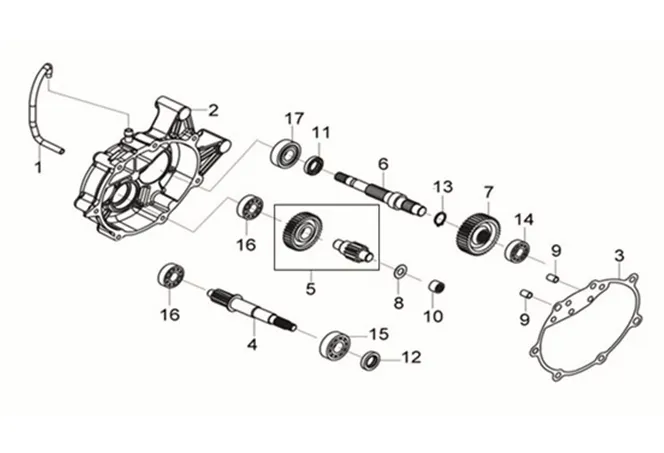 1
2
17
11
6
13
7
14
9
3
16
5
8
10
9
16
4
15
12