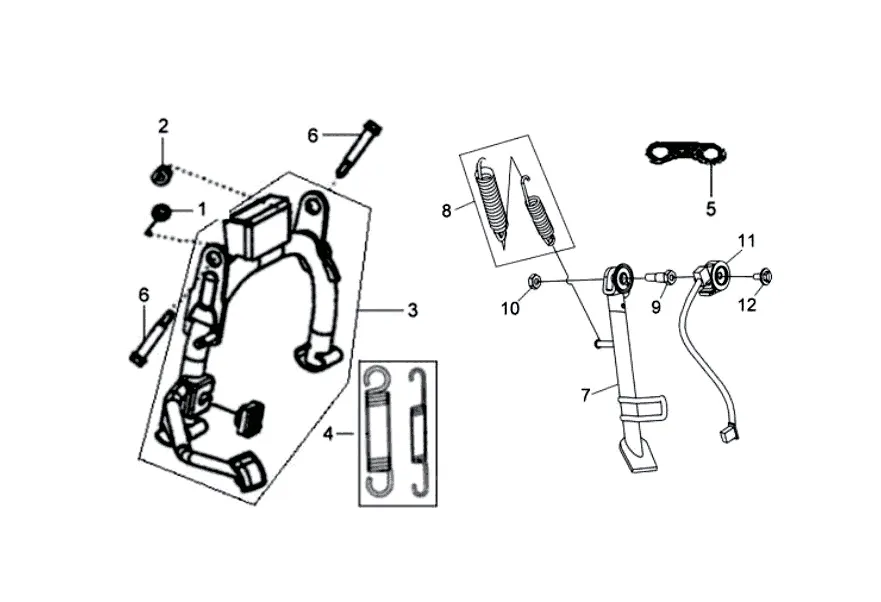 2
6
1
6
3
4
8
5
11
10
9
12
7